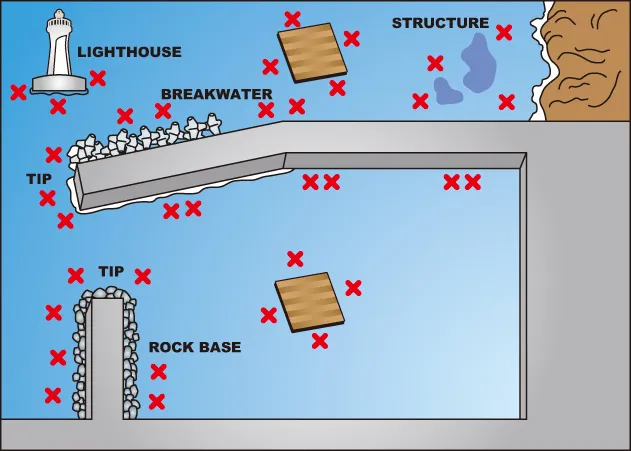 LIGHTHOUSE

STRUCTURE

BREAKWATER

TIP

TIP

ROCK BASE